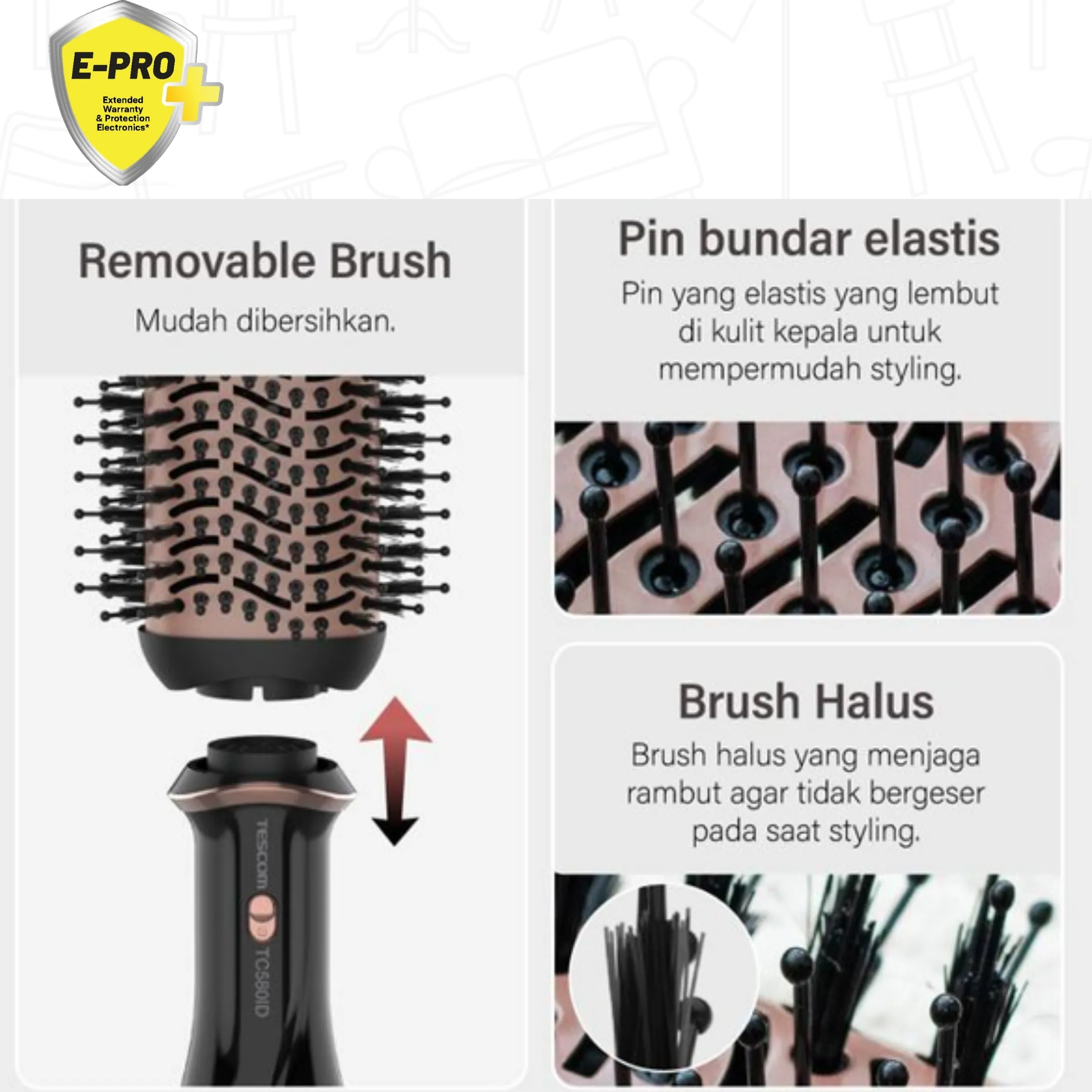 E-PRO

Extended Warranty & Protection Electronics*

Removable Brush

Mudah dibersihkan.

TESCOM

TC580ID

Pin bundar elastis

Pin yang elastis yang lembut di kulit kepala untuk mempermudah styling.

Brush Halus

Brush halus yang menjaga rambut agar tidak bergeser pada saat styling.